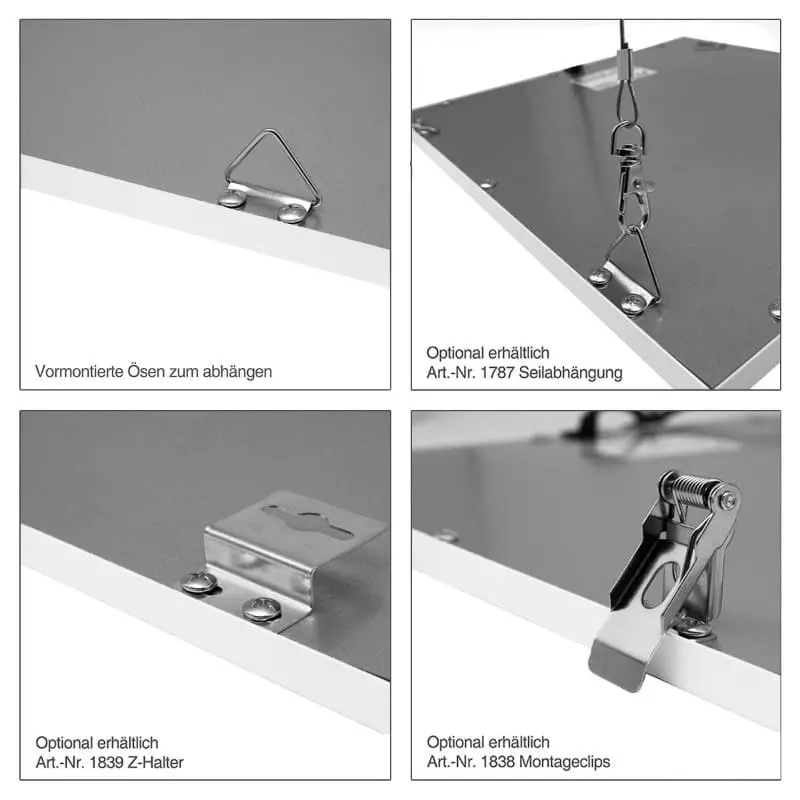 Vormontierte Ösen zum abhängen

Optional erhältlich
Art.-Nr. 1787 Seilabhängung

Optional erhältlich
Art.-Nr. 1839 Z-Halter

Optional erhältlich
Art.-Nr. 1838 Montageclips